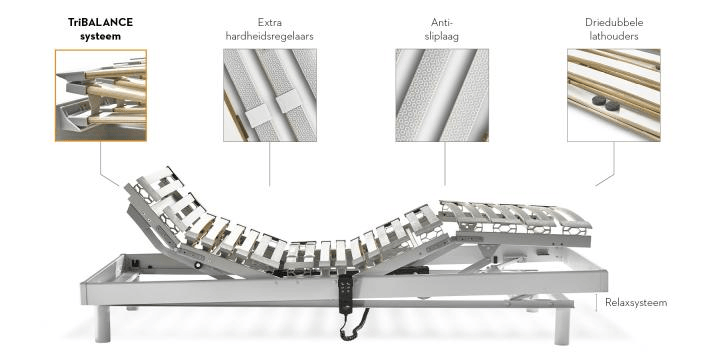 TriBALANCE systeem

Extra hardheidsregelaars

Anti-sliplaag

Driedubbele lathouders

Relaxsysteem