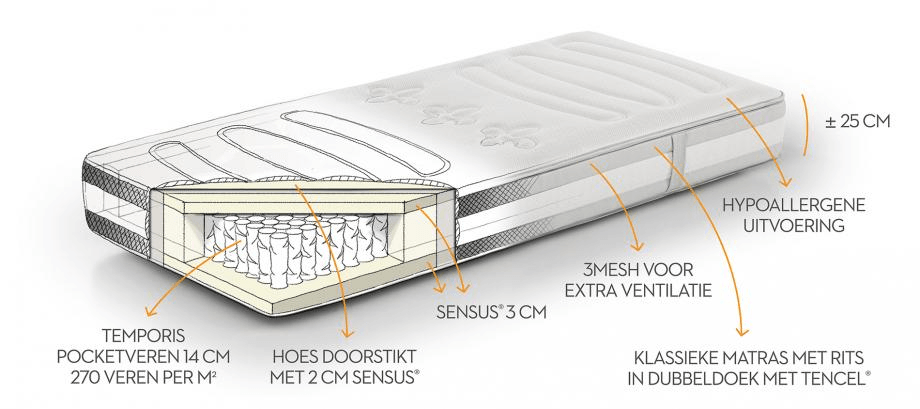 ± 25 CM

HYPOALLERGENE UITVOERING

3MESH VOOR EXTRA VENTILATIE

SENSUS® 3 CM

TEMPORIS POCKETVEREN 14 CM 270 VEREN PER M²

HOES DOORSTIKT MET 2 CM SENSUS®

KLASSIEKE MATRAS MET RITS IN DUBBELDOEK MET TENCEL®